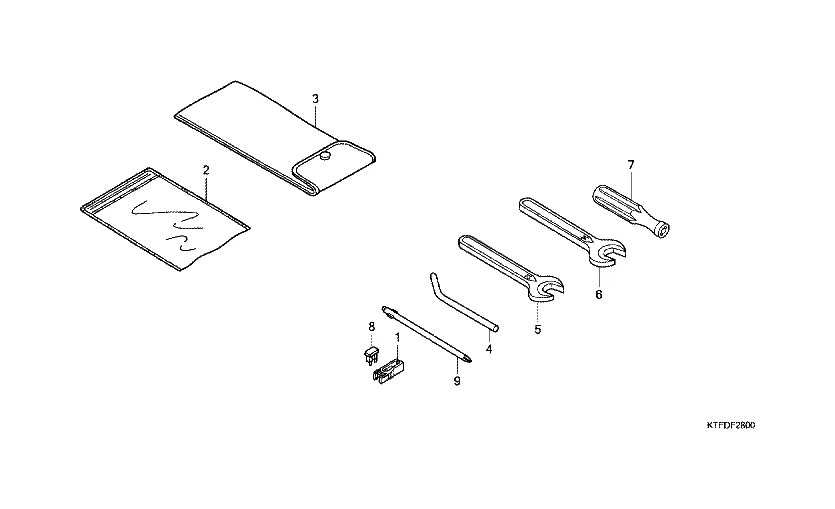 3
2
7
6
5
4
8
1
9
KTFDF2800