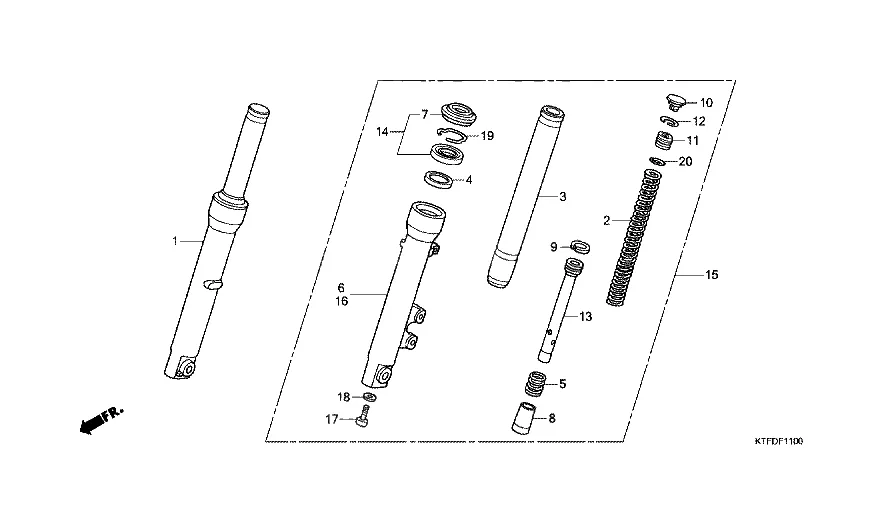 1
14
7
19
4
6
16
18
17
3
9
13
5
8
10
12
11
20
2
15
FR.
KTFDF1100