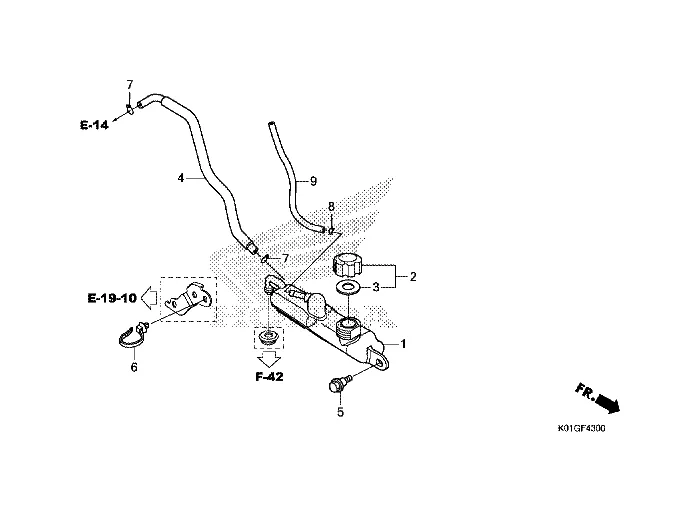 7
E-14
4
9
8
7
2
3
E-19-10
1
6
F-42
5
FR.
K01GF4300