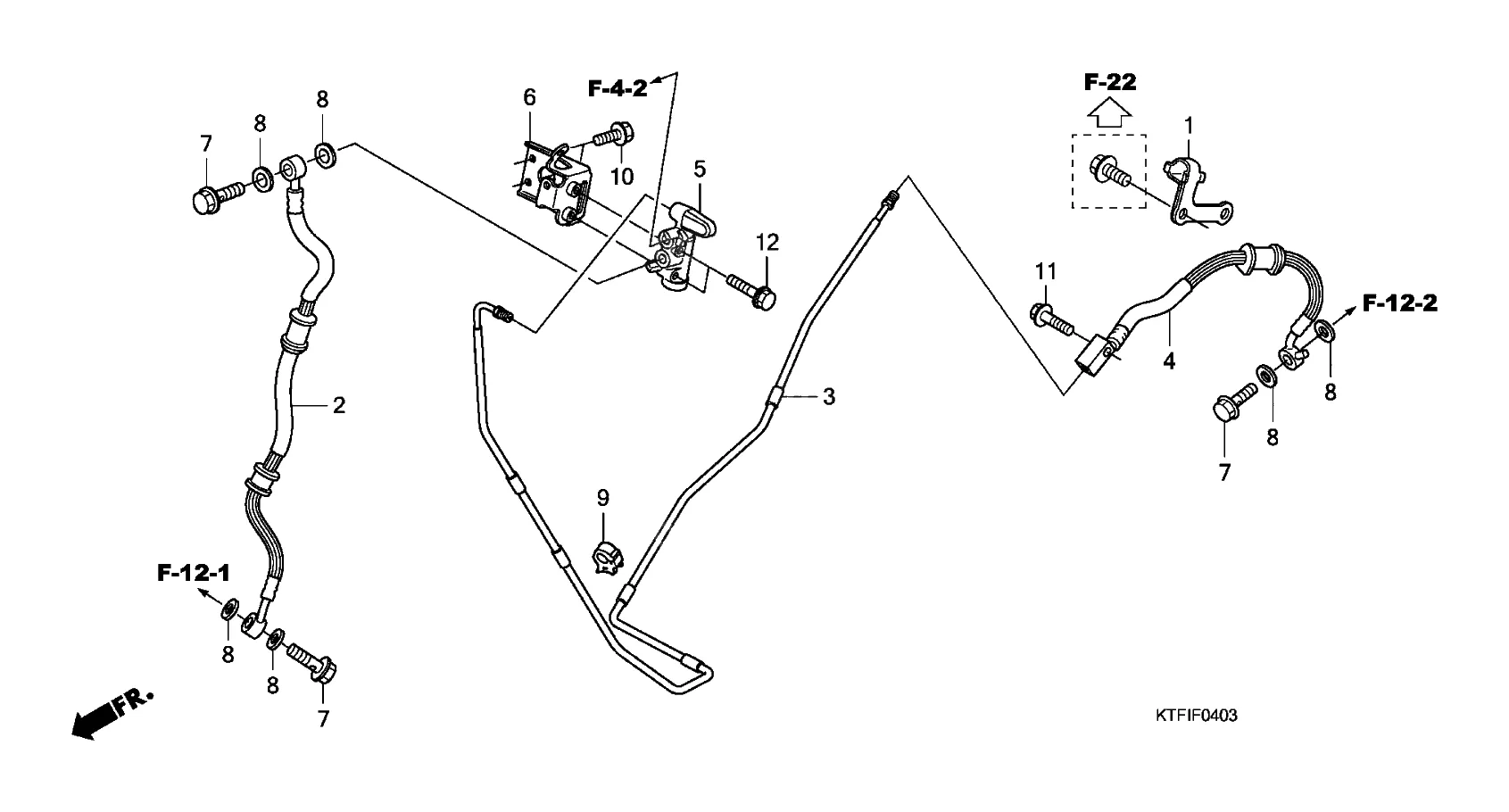 F-4-2
F-22
6
8
8
7
10
5
1
12
11
F-12-2
2
3
4
8
8
7
9
F-12-1
8
8
7
FR.
KTFIF0403