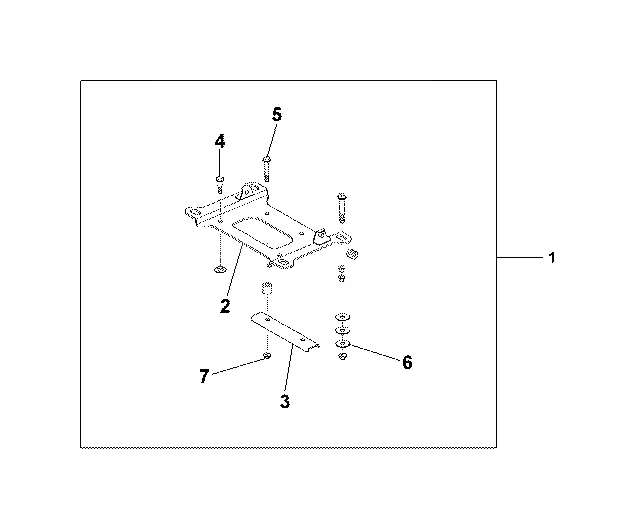 5
4
1
2
6
7
3