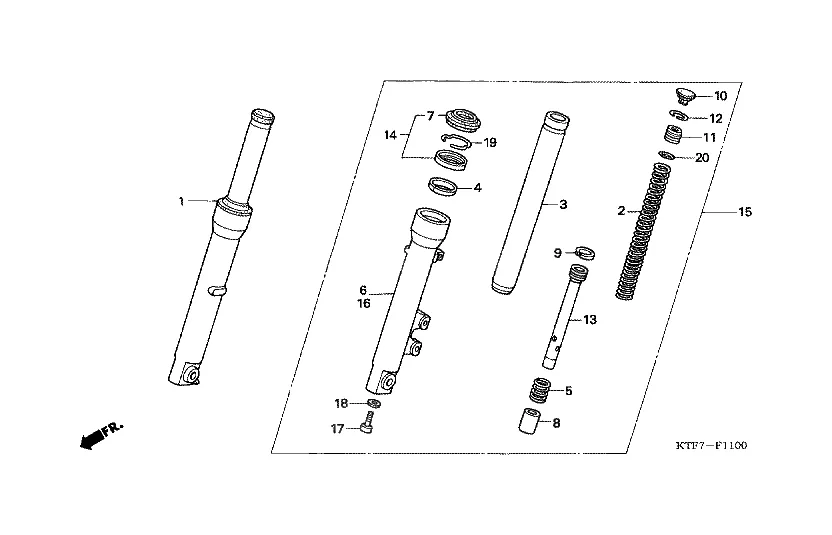 1
7
14
19
4
6
16
18
17
3
9
13
5
8
10
12
11
20
2
15
FR.
KTF7—F1100