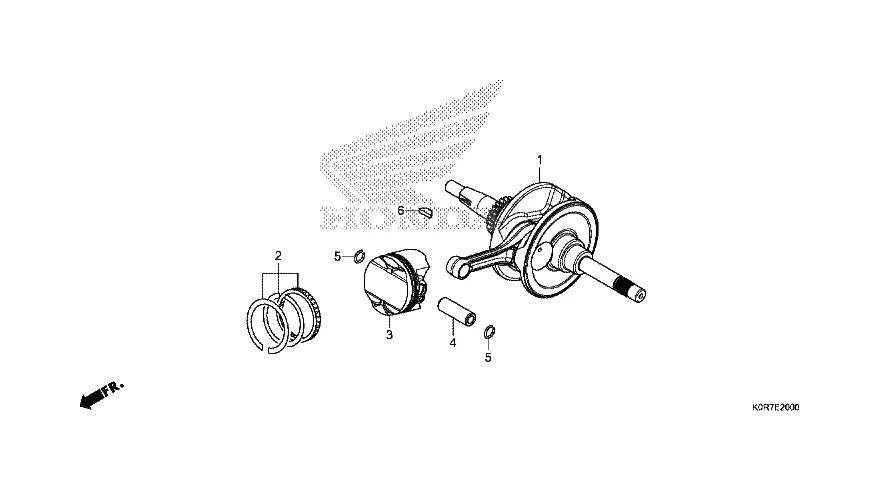 HONDA

1

6

2

5

3

4

5

FR.

K0R7E2000