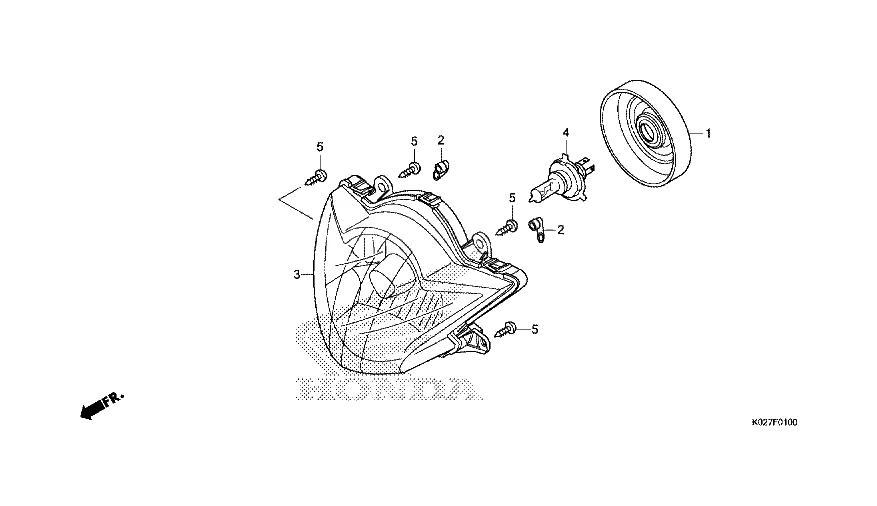 5
5
2
4
1
5
2
3
5
HONDA
FR.
K027F0100