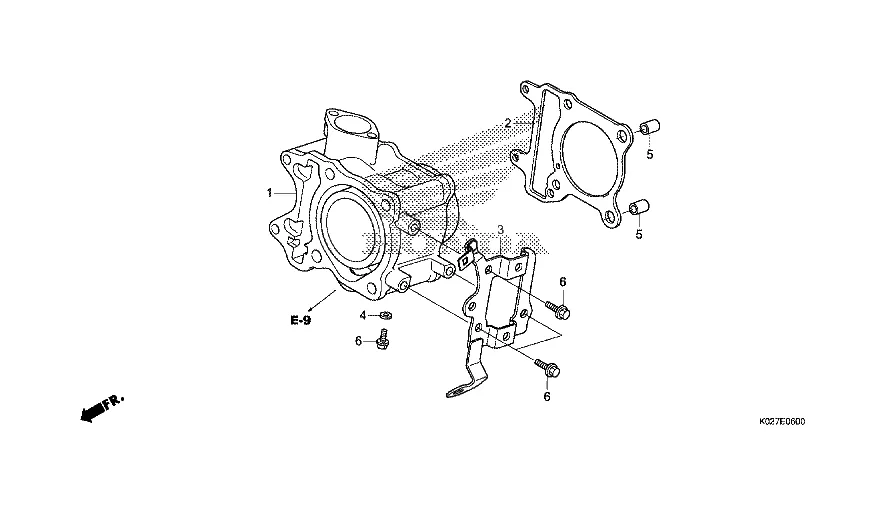 2
5
1
5
3
6
E-9
4
6
6
FR.
K027E0600