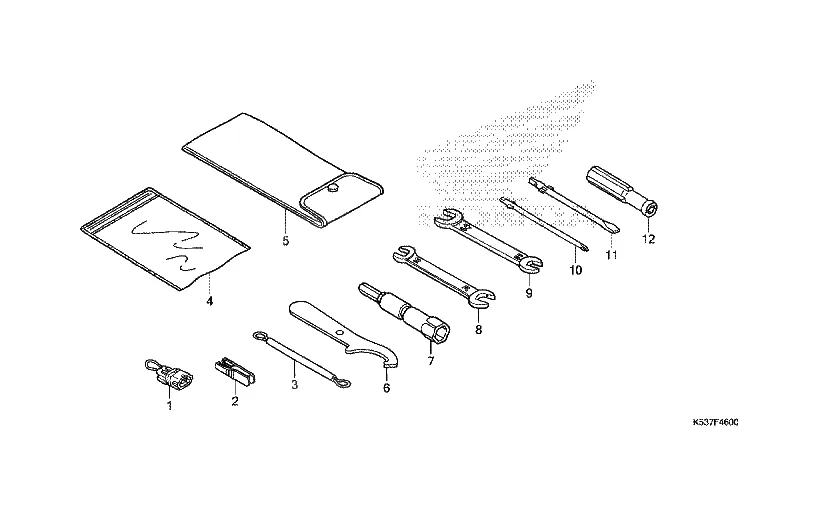 5
4
12
11
10
9
8
7
6
3
2
1
K537F4600