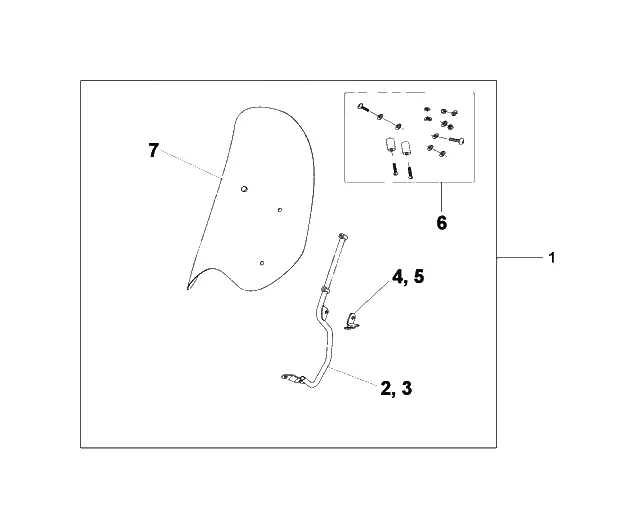 7
6
1
4, 5
2, 3