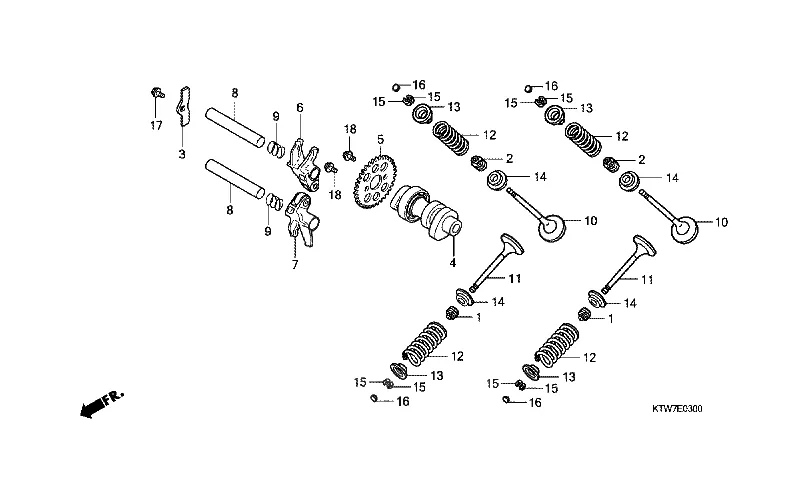 17
3
8
9
6
8
9
7
18
18
5
4
16
15
15
13
12
2
14
10
16
15
15
13
12
2
14
10
11
14
1
12
13
15
15
16
11
14
1
12
13
15
15
16
FR.
KTW7E0300