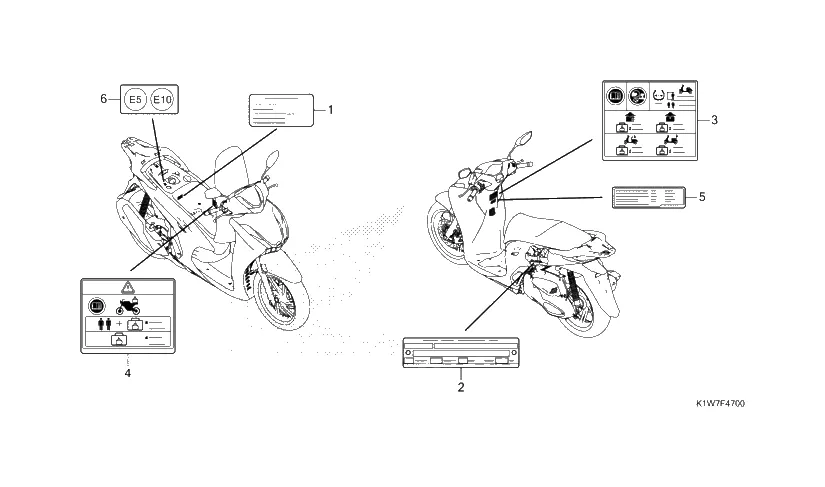 6
E5
E10
1
3
5
4
2
K1W7F4700