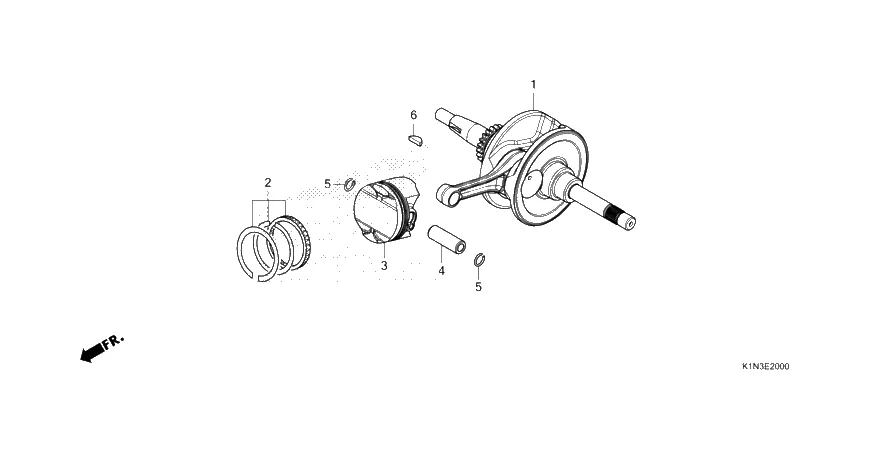 1
6
2
5
3
4
5
FR.
K1N3E2000