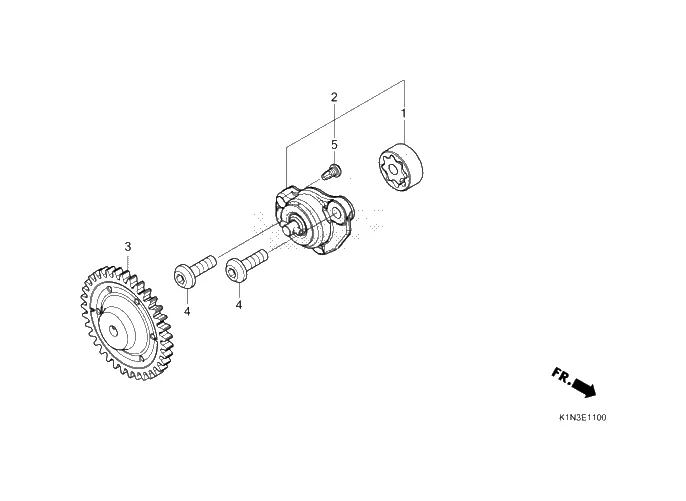 2
1
5
3
4
4
FR.
K1N3E1100