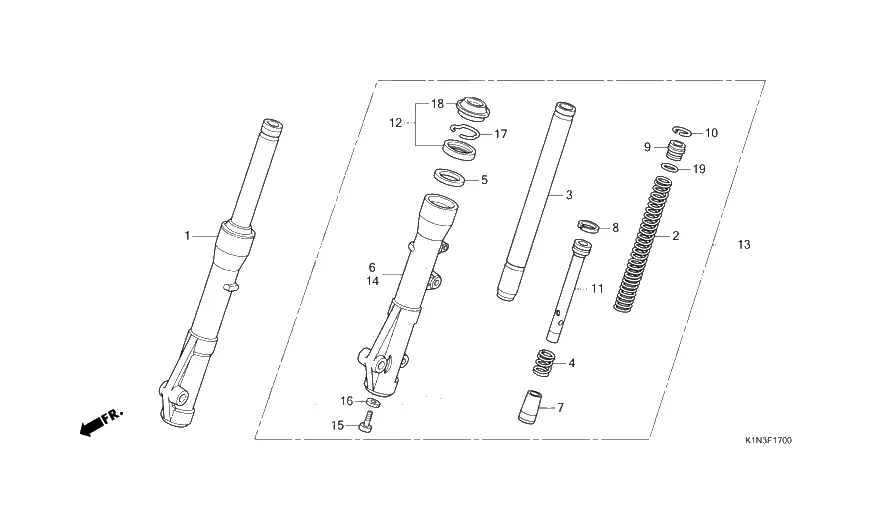 1
12
18
17
5
6
14
16
15
3
8
11
4
7
10
9
19
2
13
FR.
K1N3F1700