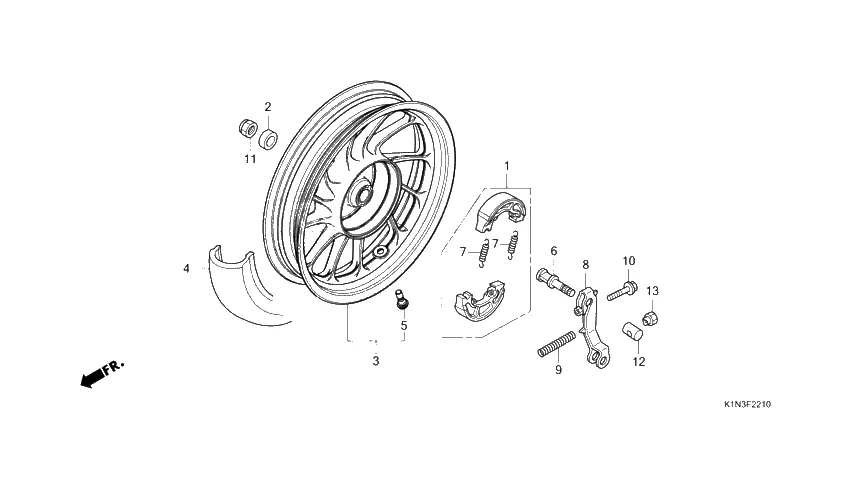 2
11
1
7
7
4
6
8
10
13
5
3
9
12
FR.
K1N3F2210