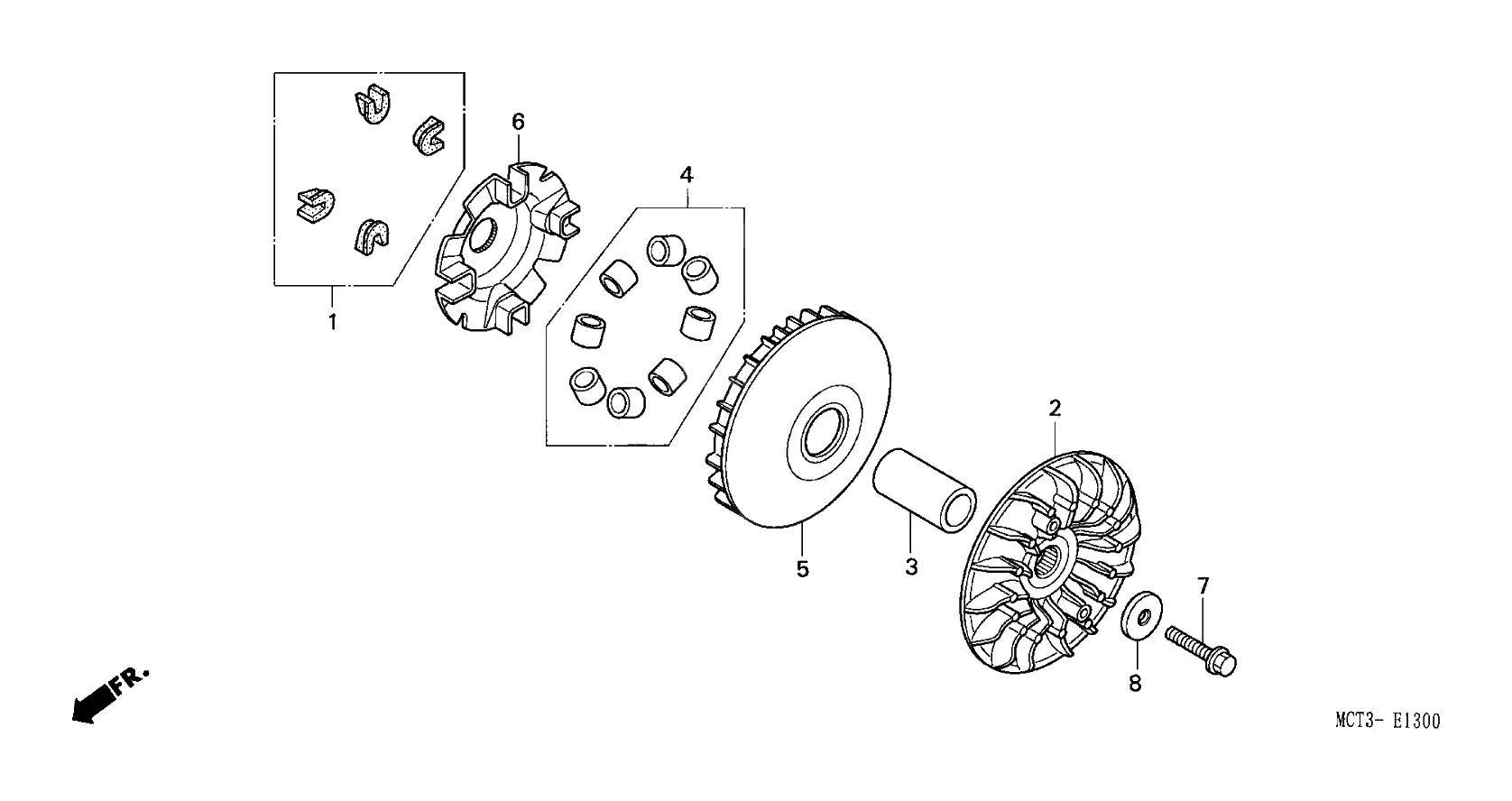 6
4
1
2
5
3
7
8
FR.
MCT3- E1300