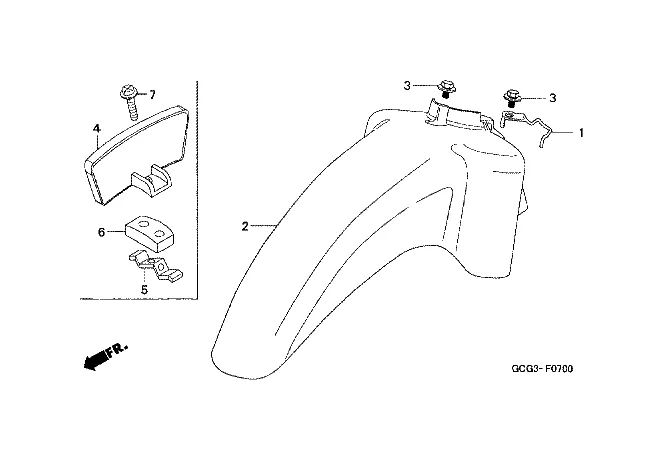 7
4
6
5
3
3
1
2
FR.
GCG3- F0700