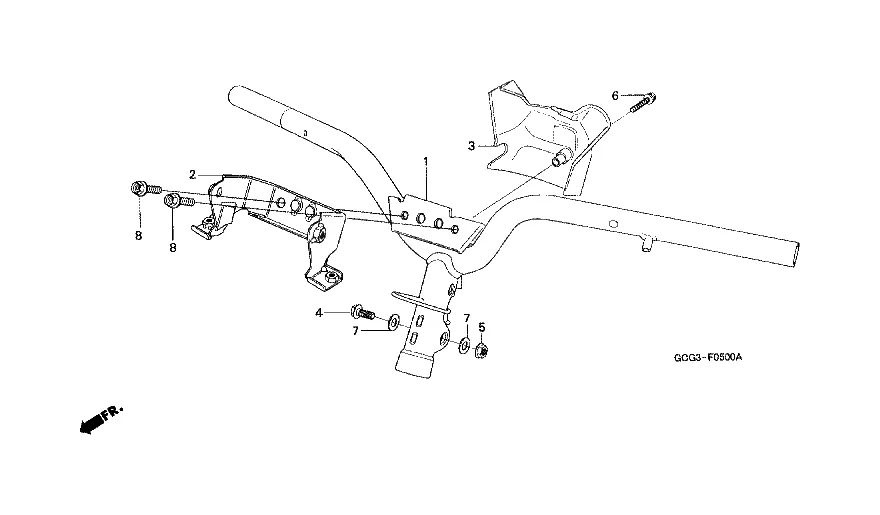 6
3
1
2
8
8
4
7
7
5
GCG3-F0500A
FR.