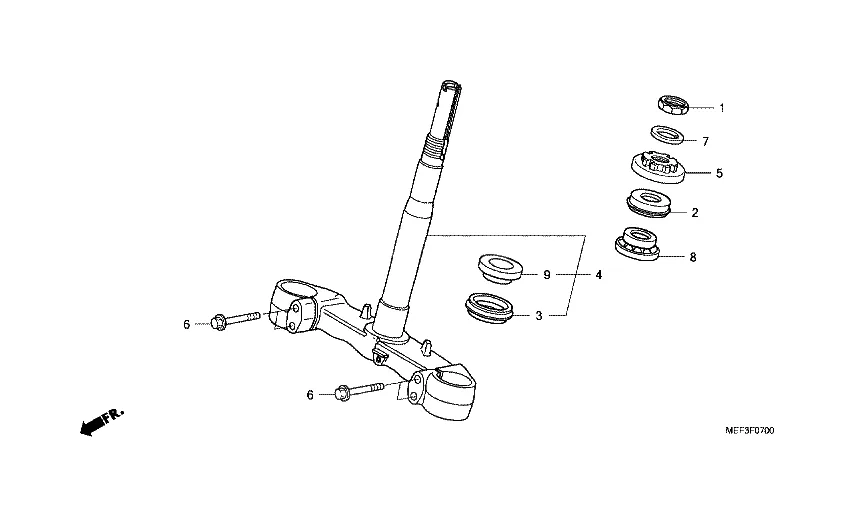 1
7
5
2
8
9
4
3
6
6
FR.
MEF3F0700