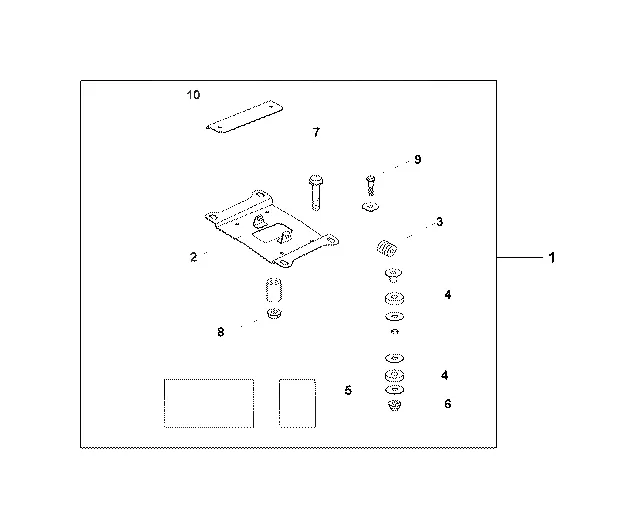 10
7
9
3
2
1
4
8
4
5
6