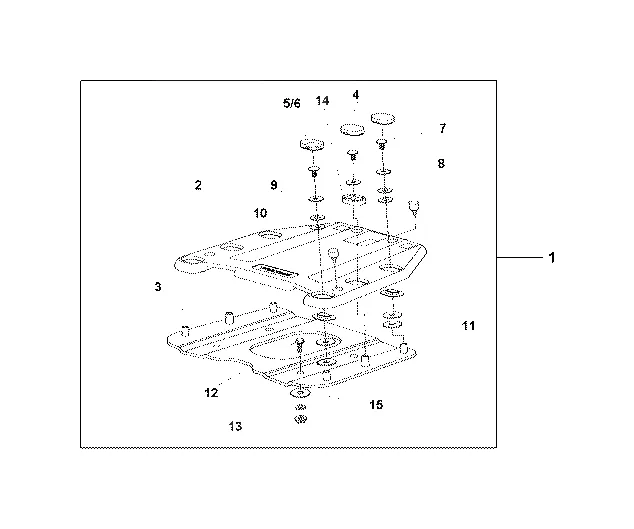 5/6
14
4
7
8
2
9
10
1
3
11
12
15
13