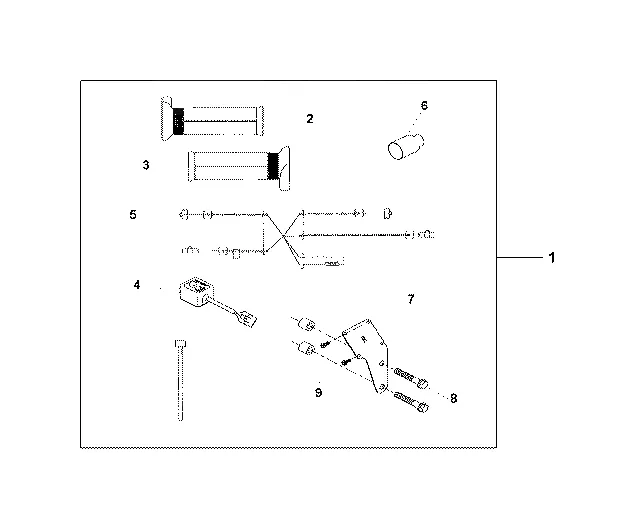 2
6
3
5
1
4
7
9
8