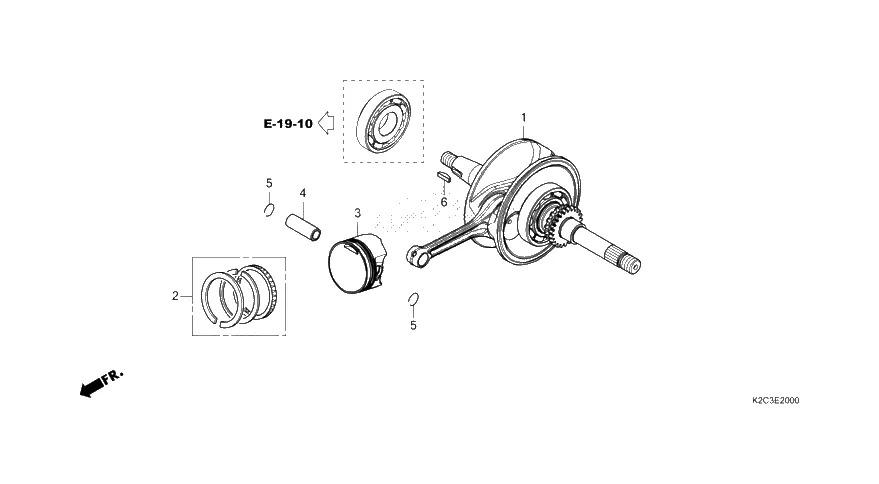 E-19-10

1

5

4

3

6

2

5

FR.

K2C3E2000