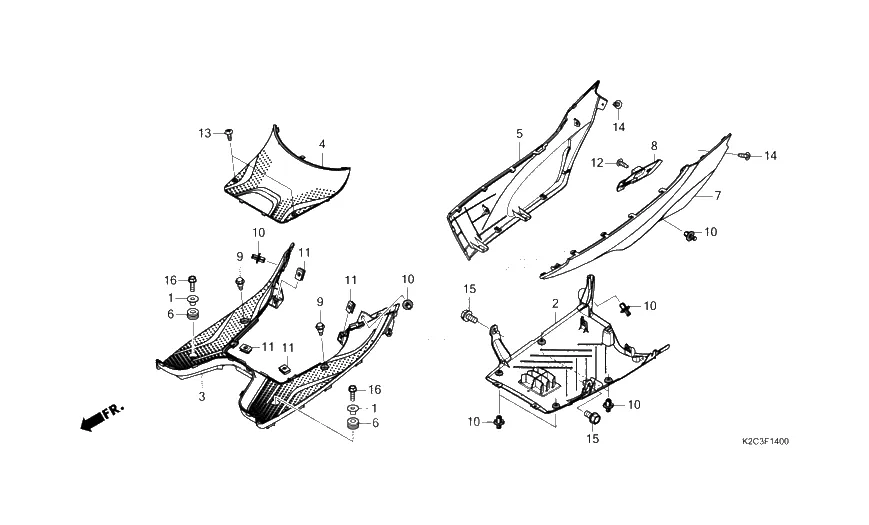 13
4
10
9
11
16
1
6
11
9
10
11
11
3
16
1
6
FR.
5
14
8
12
14
7
10
15
2
10
10
10
15
K2C3F1400