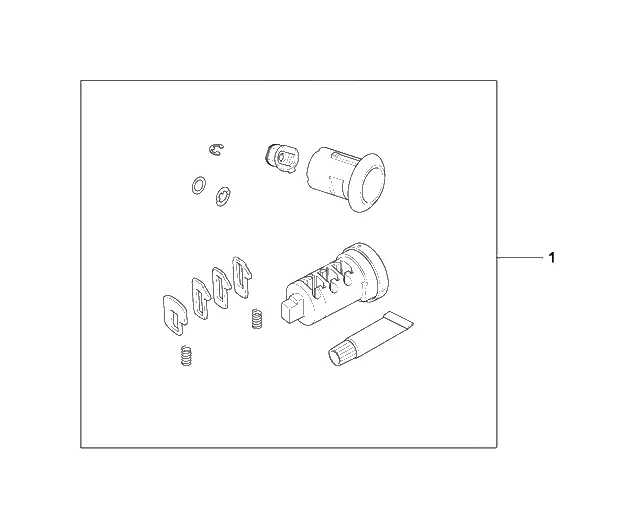 1