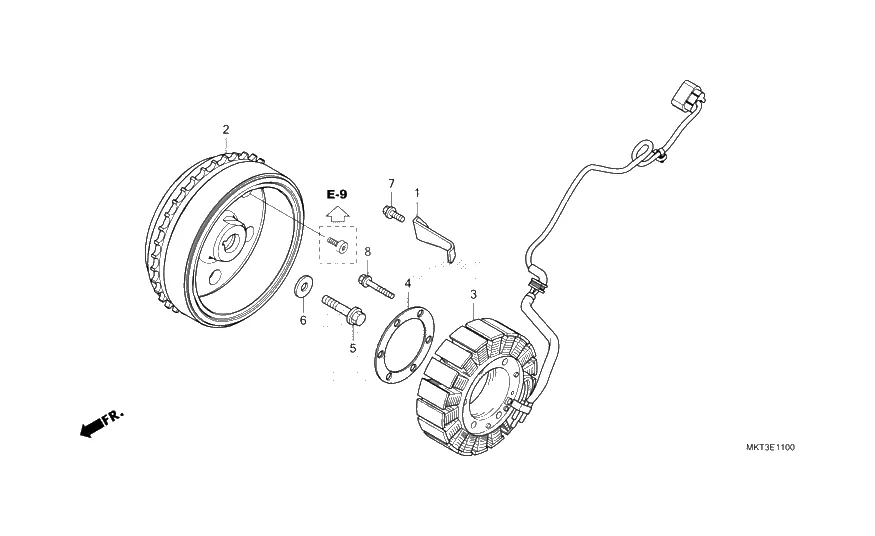 2
E-9
7
1
8
4
3
6
5
FR.
MKT3E1100