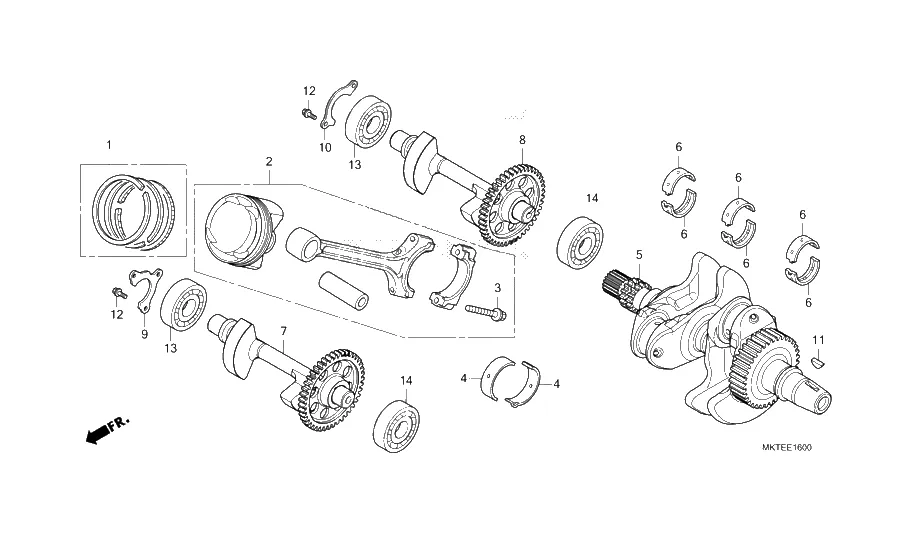 12
10
13
8
1
2
6
6
6
6
6
6
14
5
3
12
9
13
7
11
4
4
14
FR.
MKTEE1600