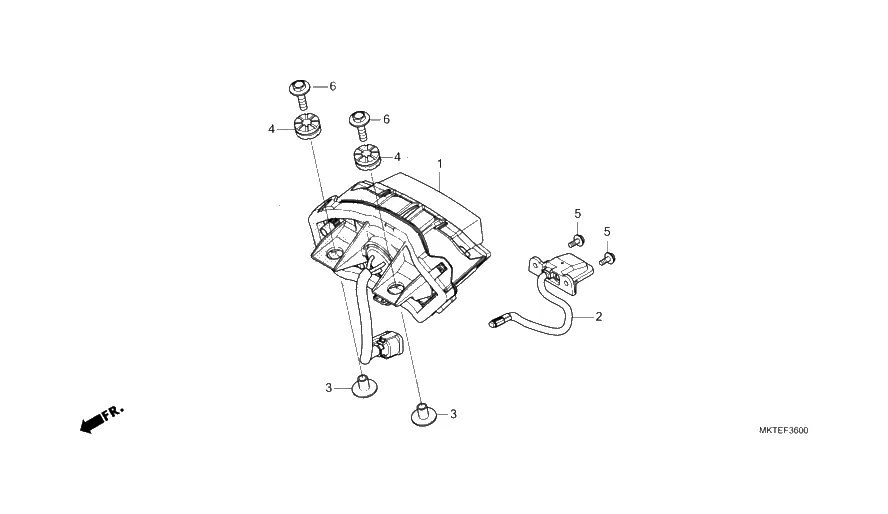 6
4
6
4
1
5
5
2
3
3
FR.
MKTEF3600