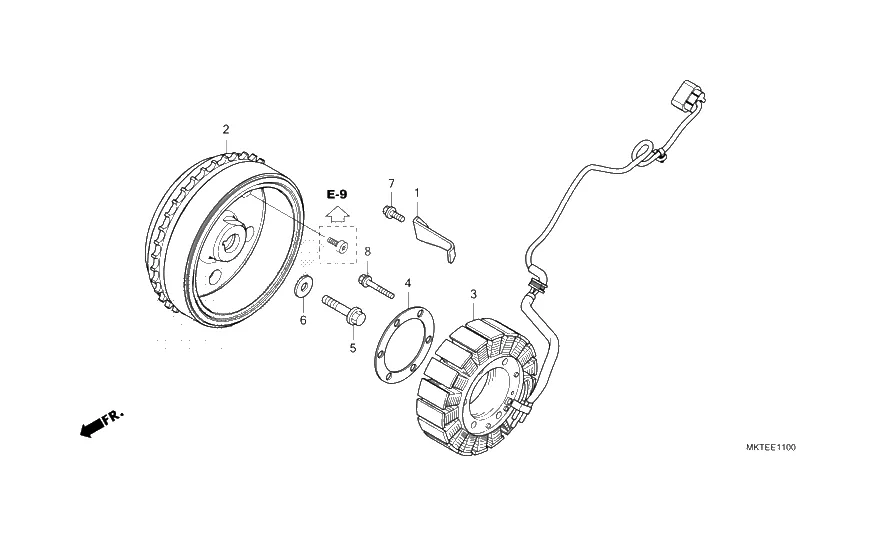 2

E-9

7

1

8

4

3

6

5

FR.

MKTEE1100