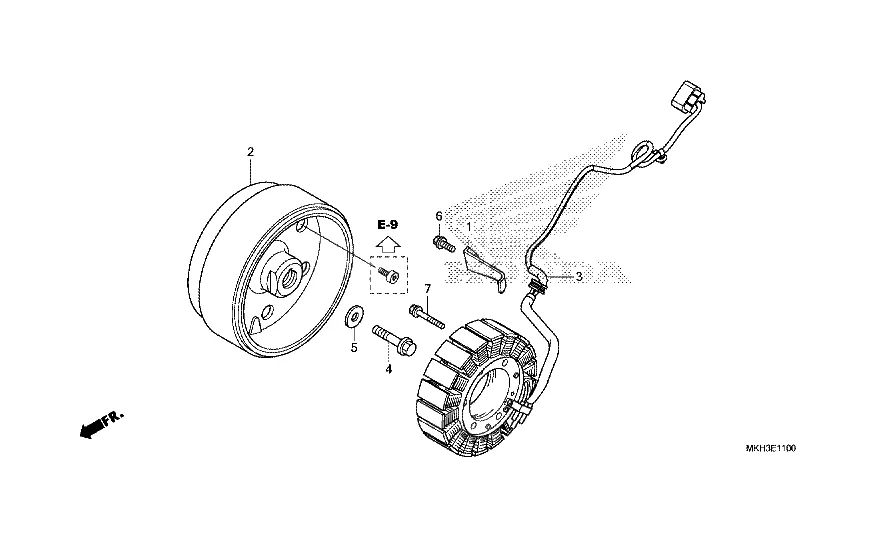 2
E-9
6
1
3
7
5
4
FR.
MKH3E1100