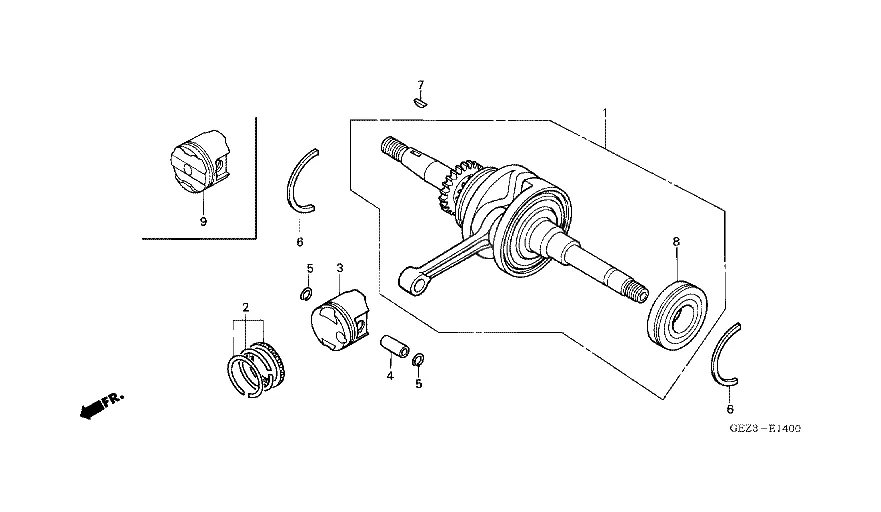 7
1
9
6
8
5
3
2
4
5
6
FR.
GEZ3-E1400