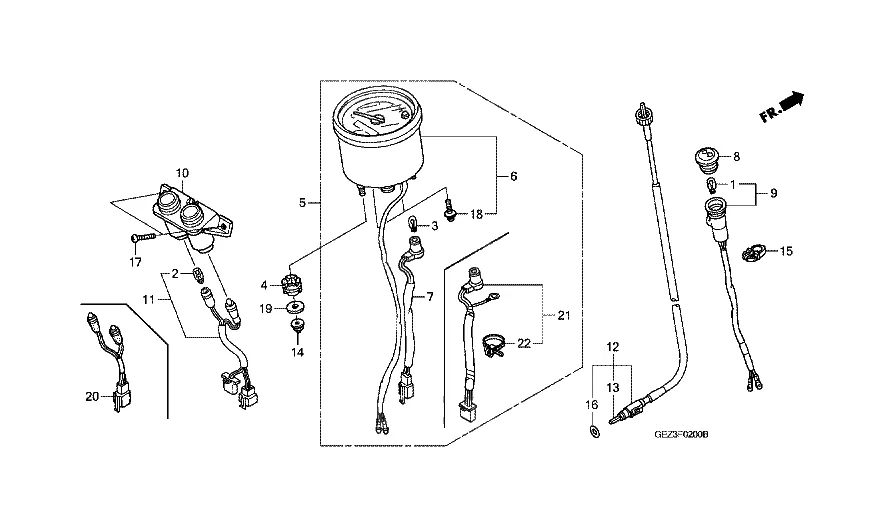 FR.

10

17

2

11

20

5

4

19

14

6

18

3

7

21

22

8

1

9

15

12

13

16

GEZ3F0200B