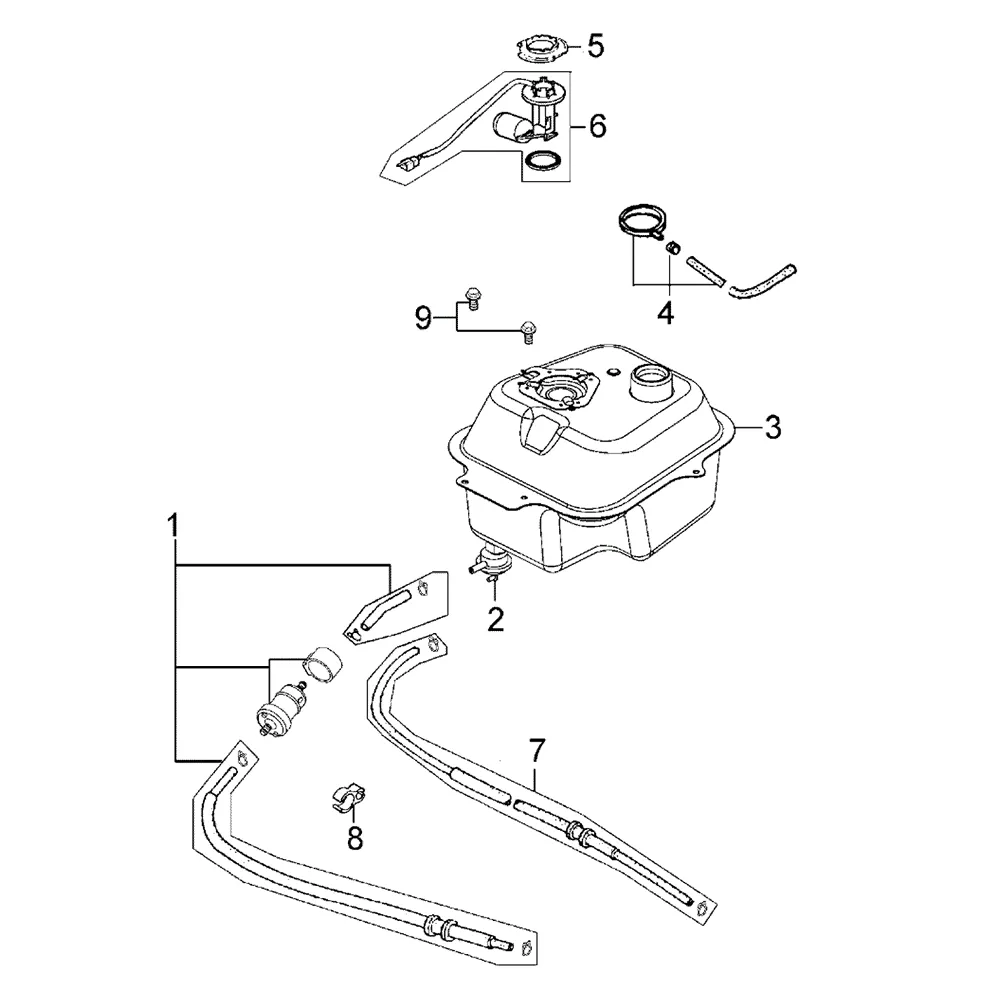 5
6
4
9
3
1
2
7
8