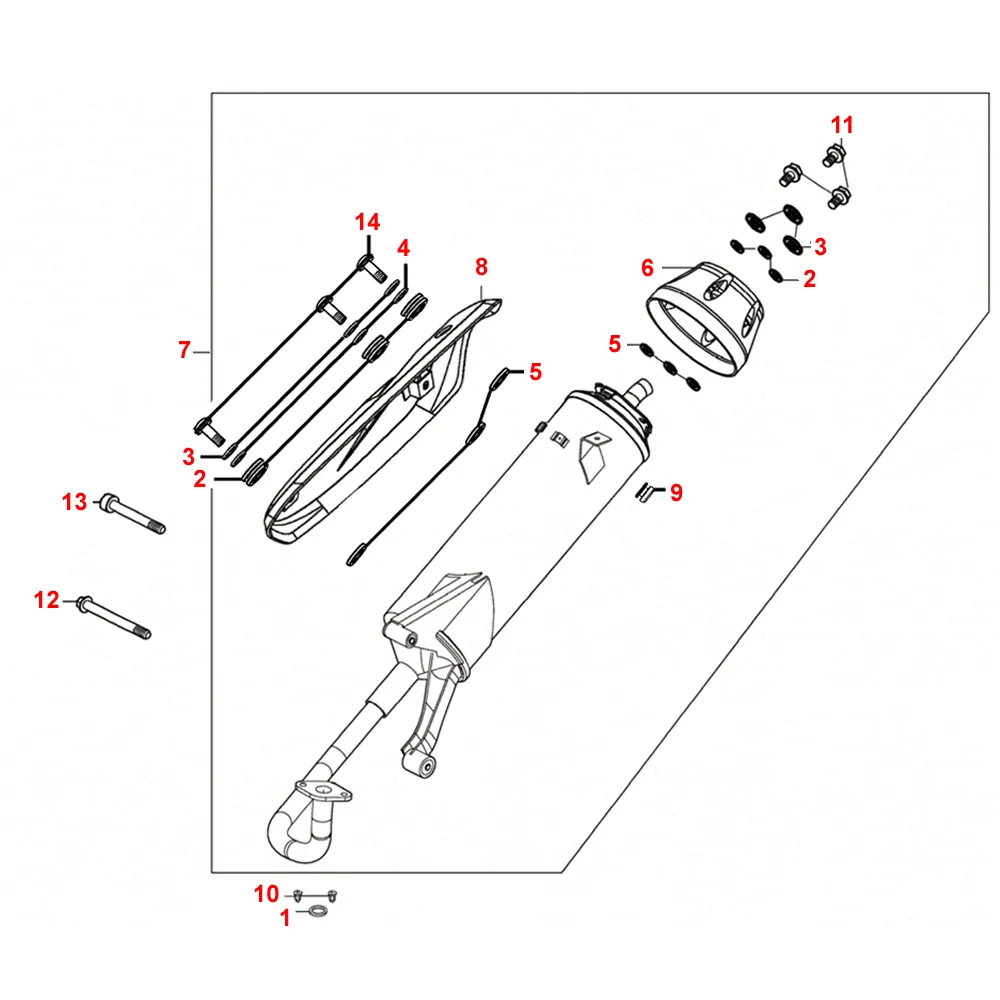 11
14
4
8
3
6
2
7
5
5
3
2
9
13
12
10
1