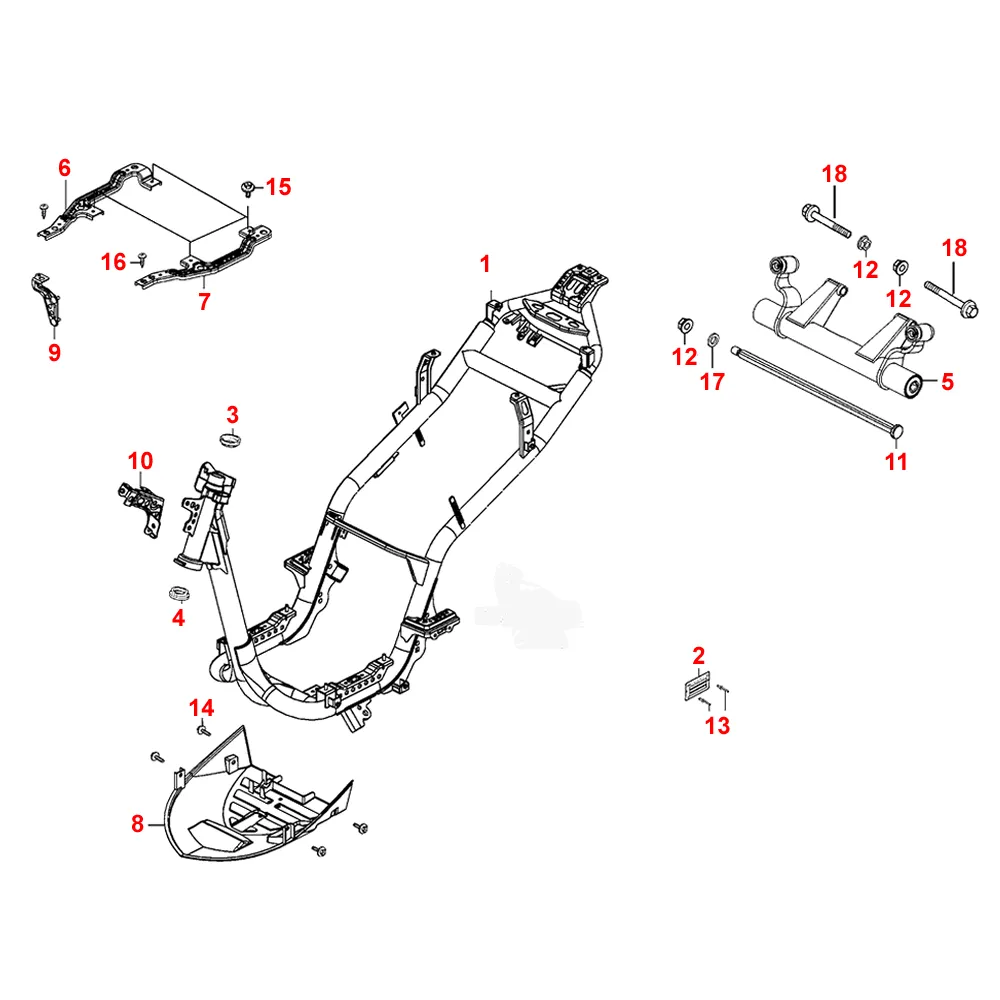 6
15
16
7
9
1
18
12
12
18
12
17
5
11
3
10
4
2
13
14
8