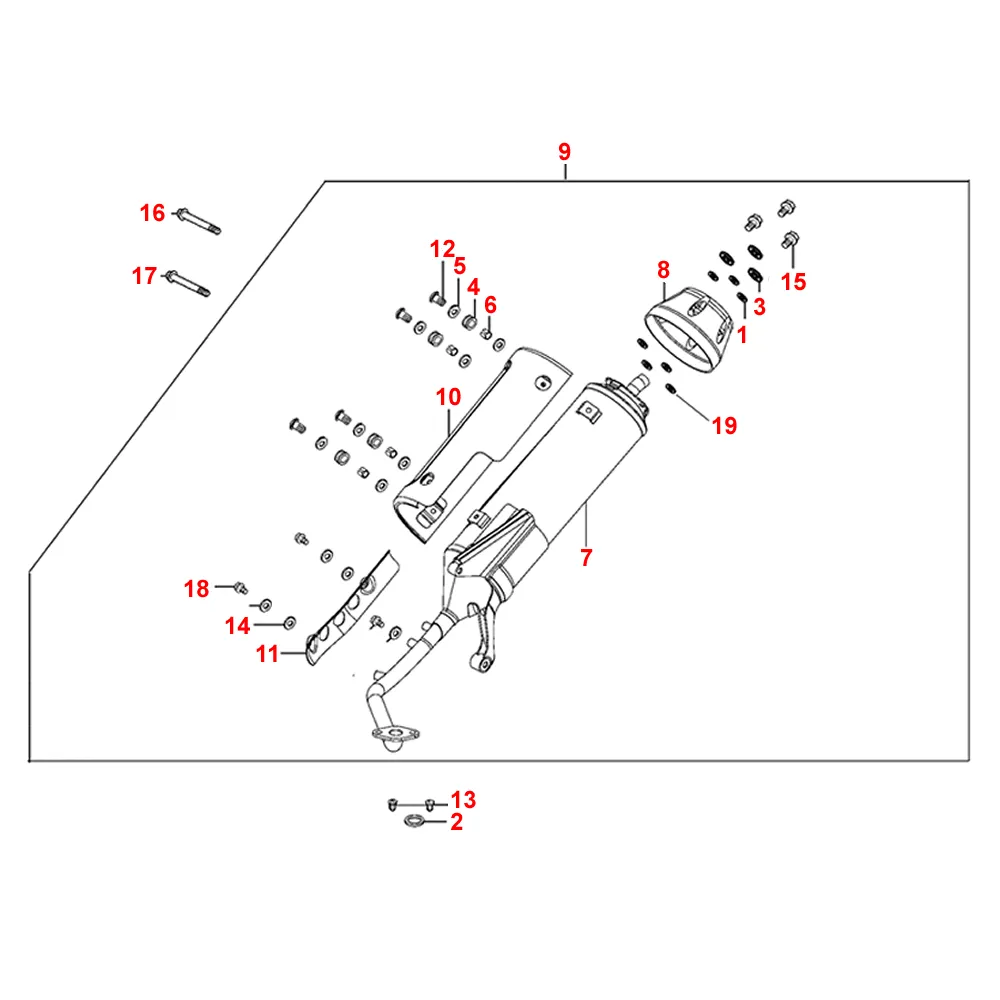 9
16
17
12
5
4
6
8
15
3
1
10
19
7
18
14
11
13
2