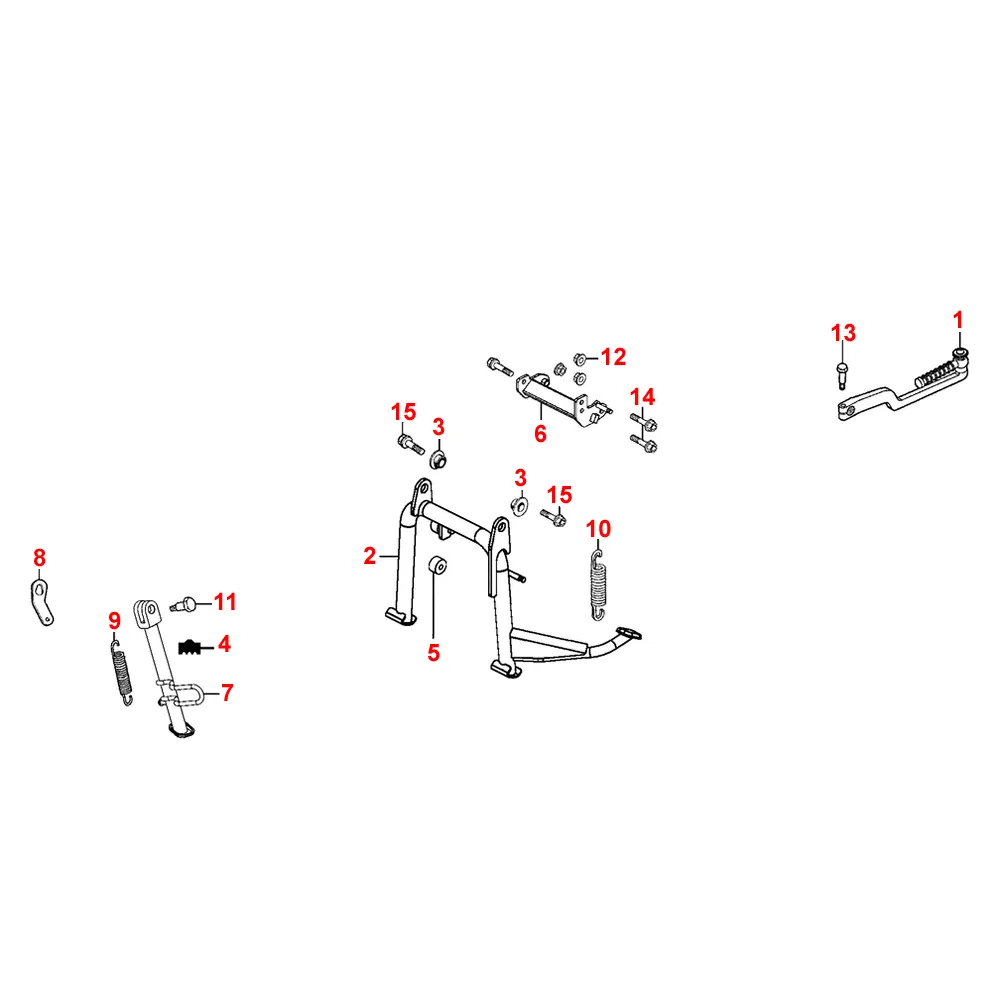 13
1
12
14
6
15
3
3
15
10
2
5
8
11
9
4
7