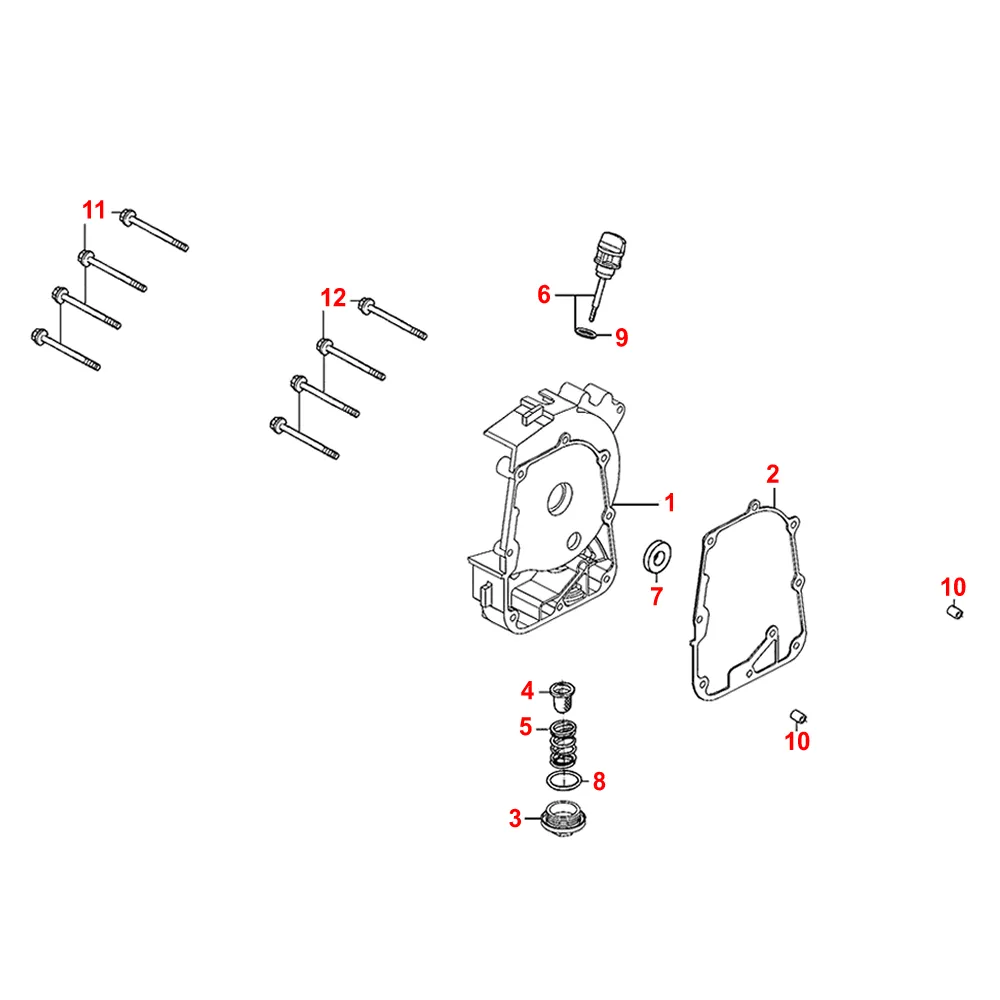 11
12
6
9
1
2
7
10
4
5
8
3
10