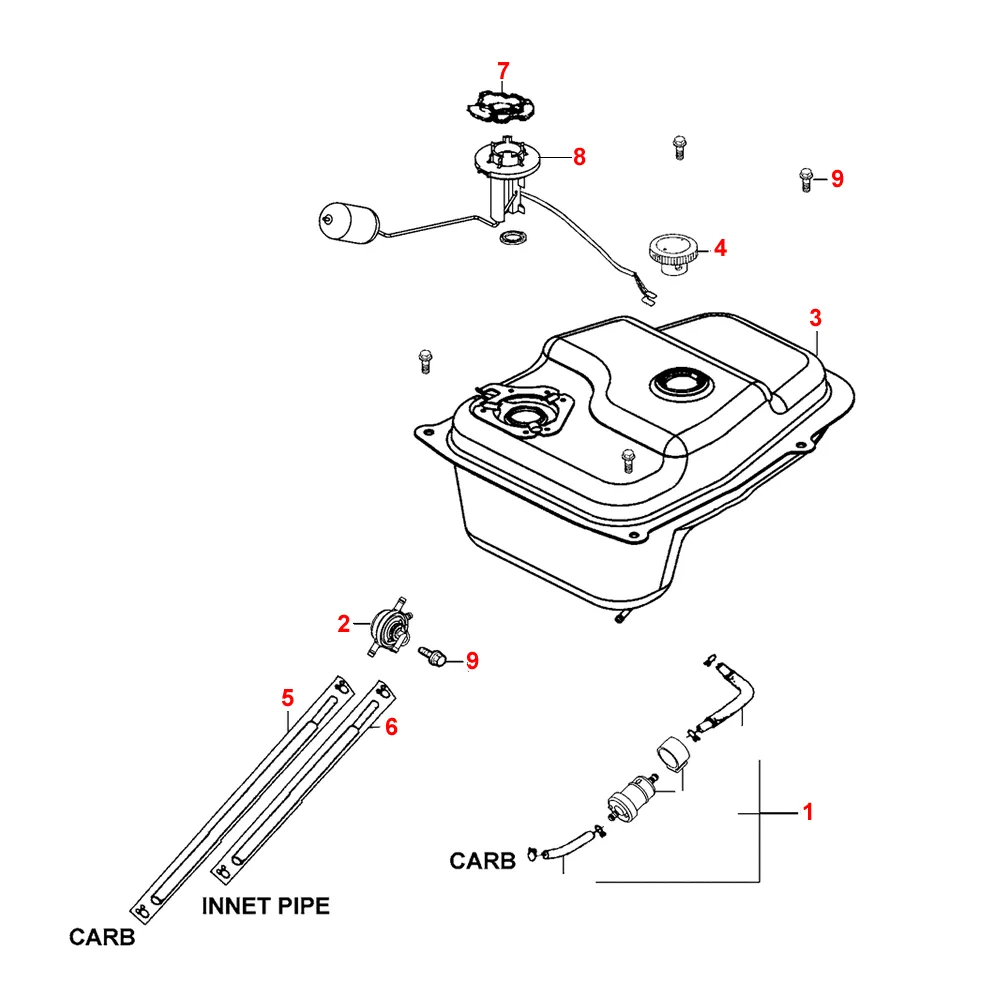 7
8
9
4
3
2
9
5
6
1
CARB
INNET PIPE
CARB