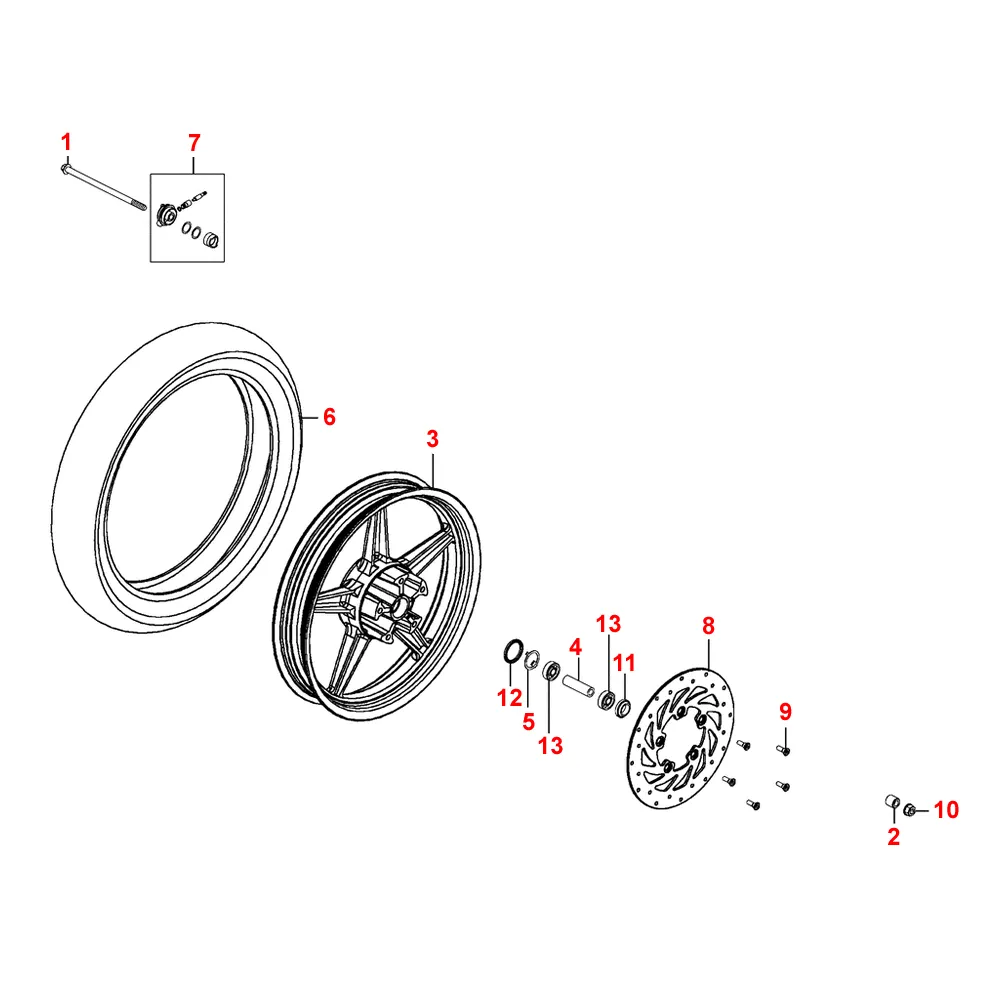 1
7
6
3
13
4
11
8
12
5
13
9
2
10