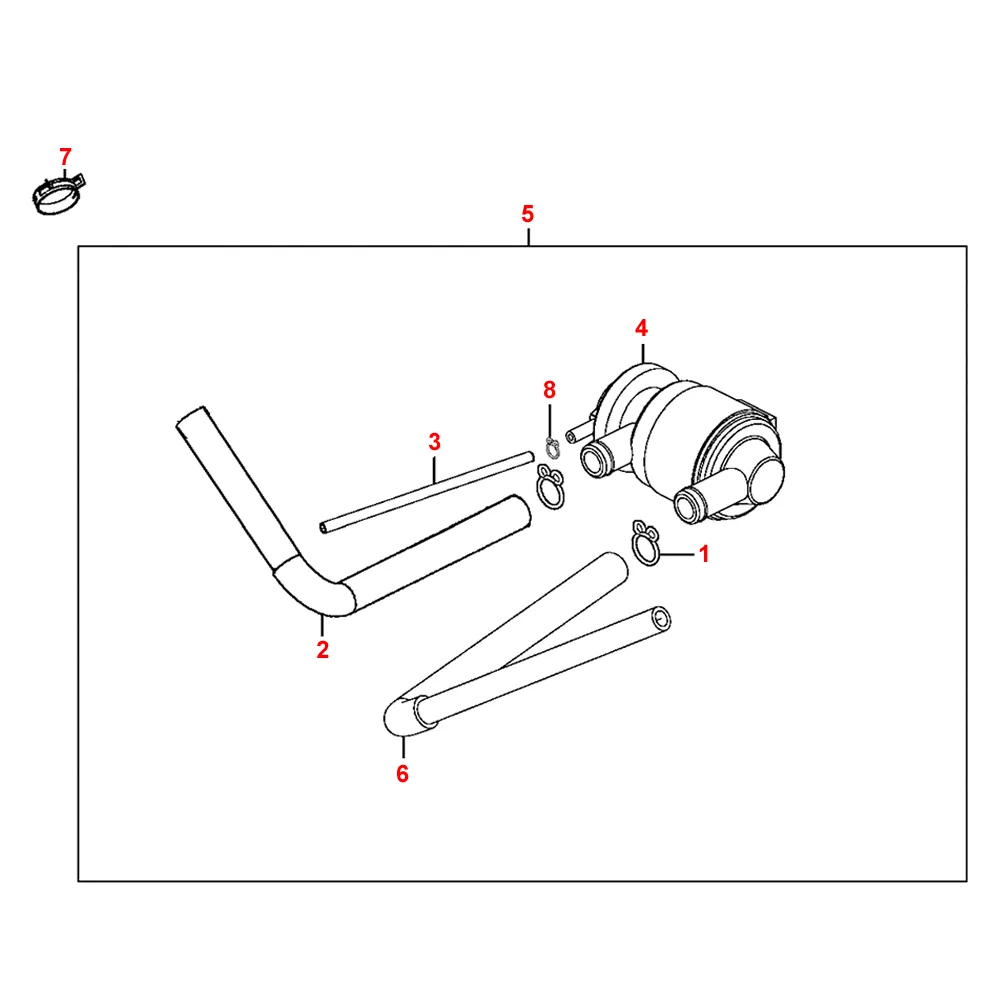 7
5
4
8
3
1
2
6