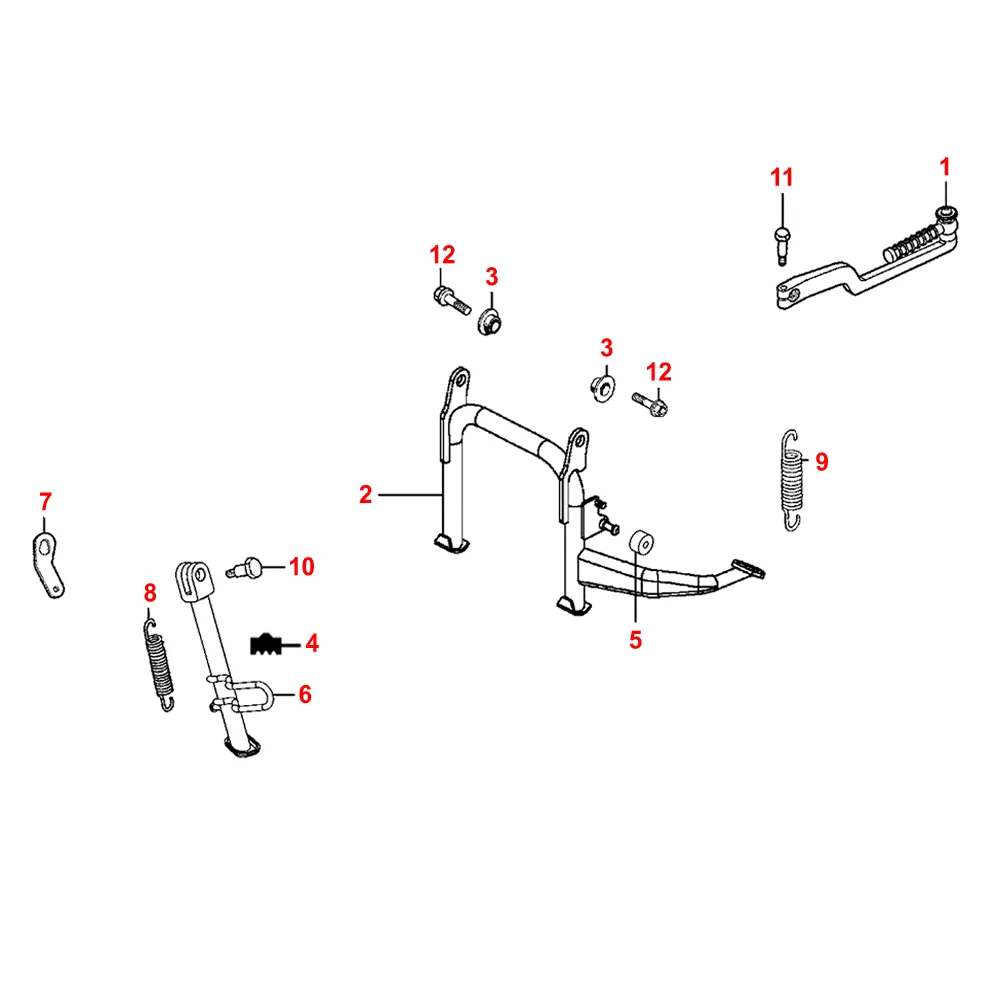 11
1
12
3
3
12
9
2
7
10
8
4
5
6