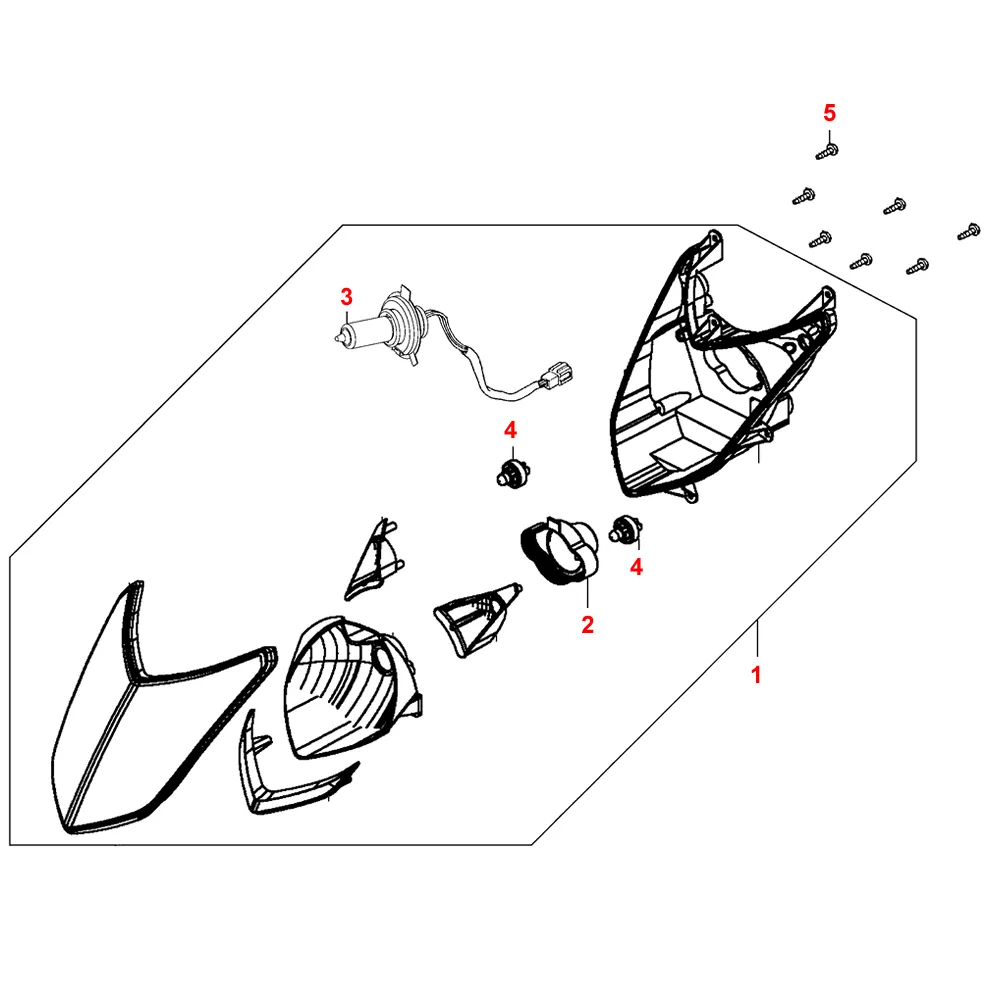 5
3
4
4
2
1