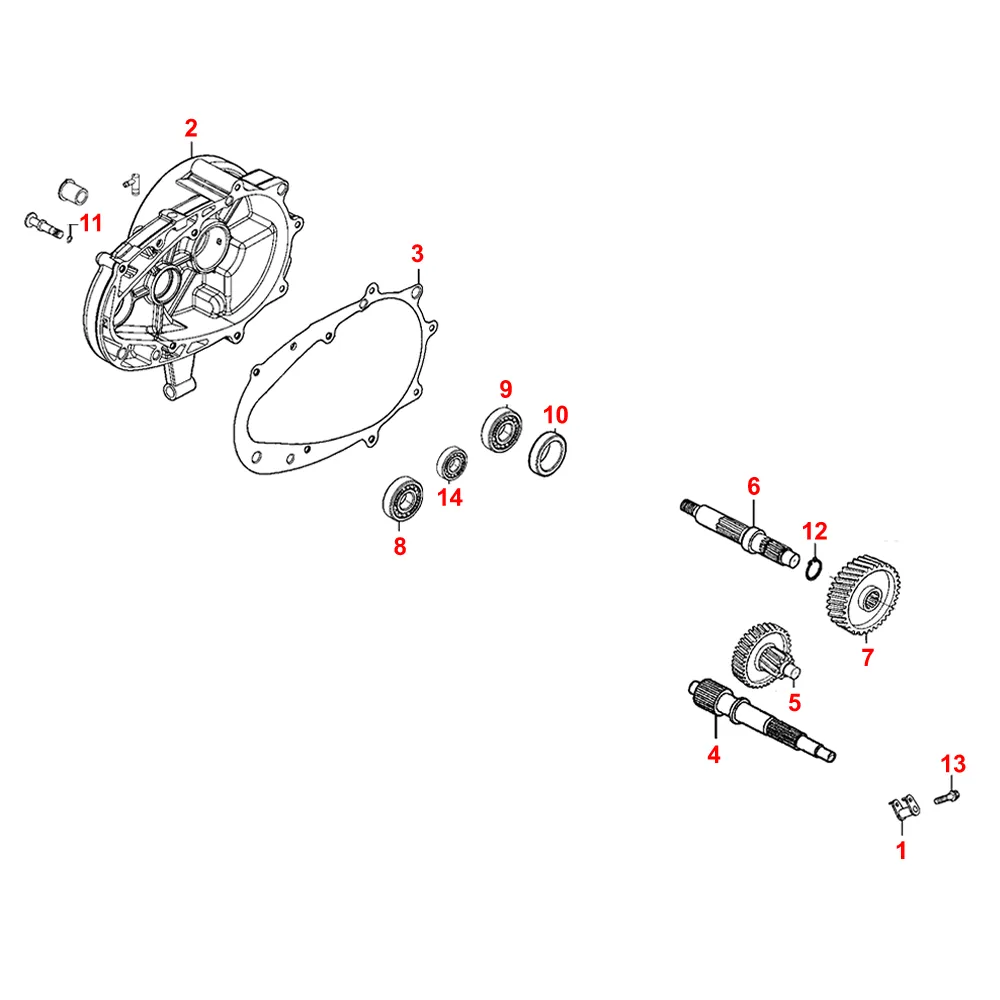 2
11
3
9
10
14
8
6
12
7
5
4
13
1