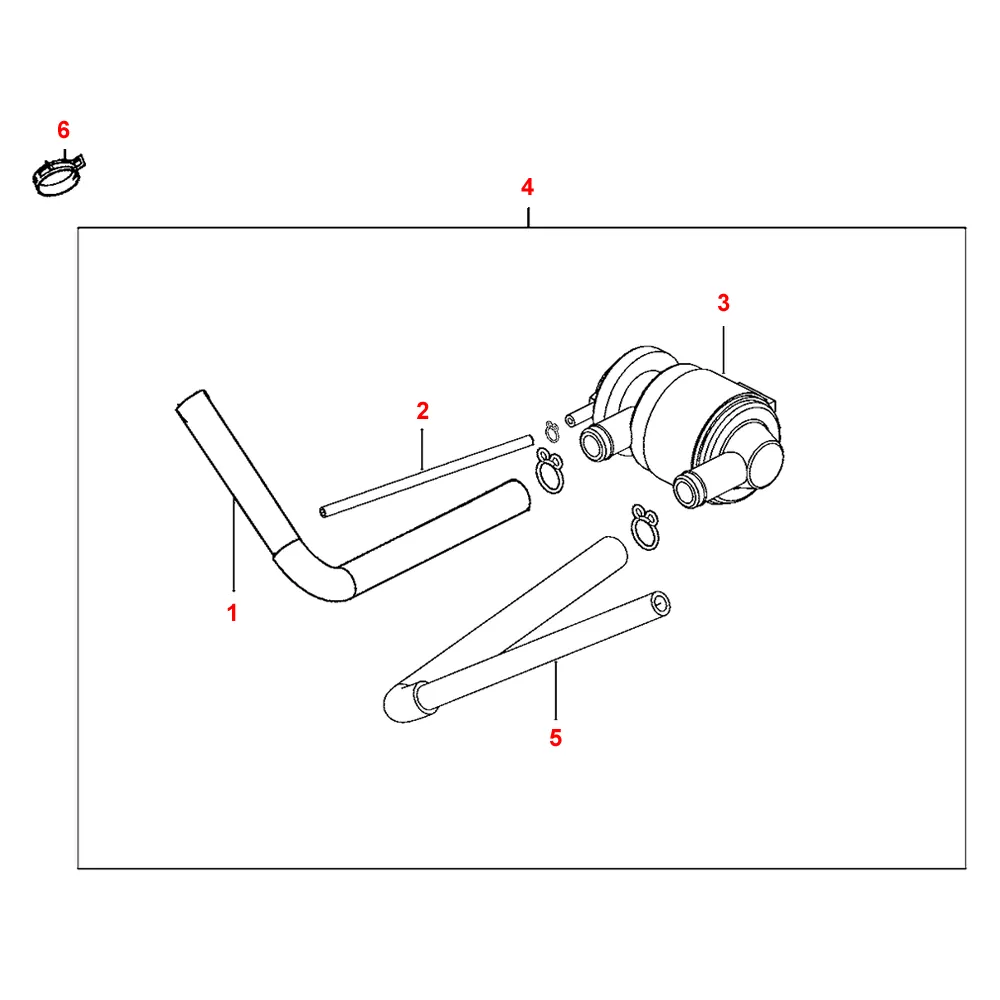 6
4
3
2
1
5