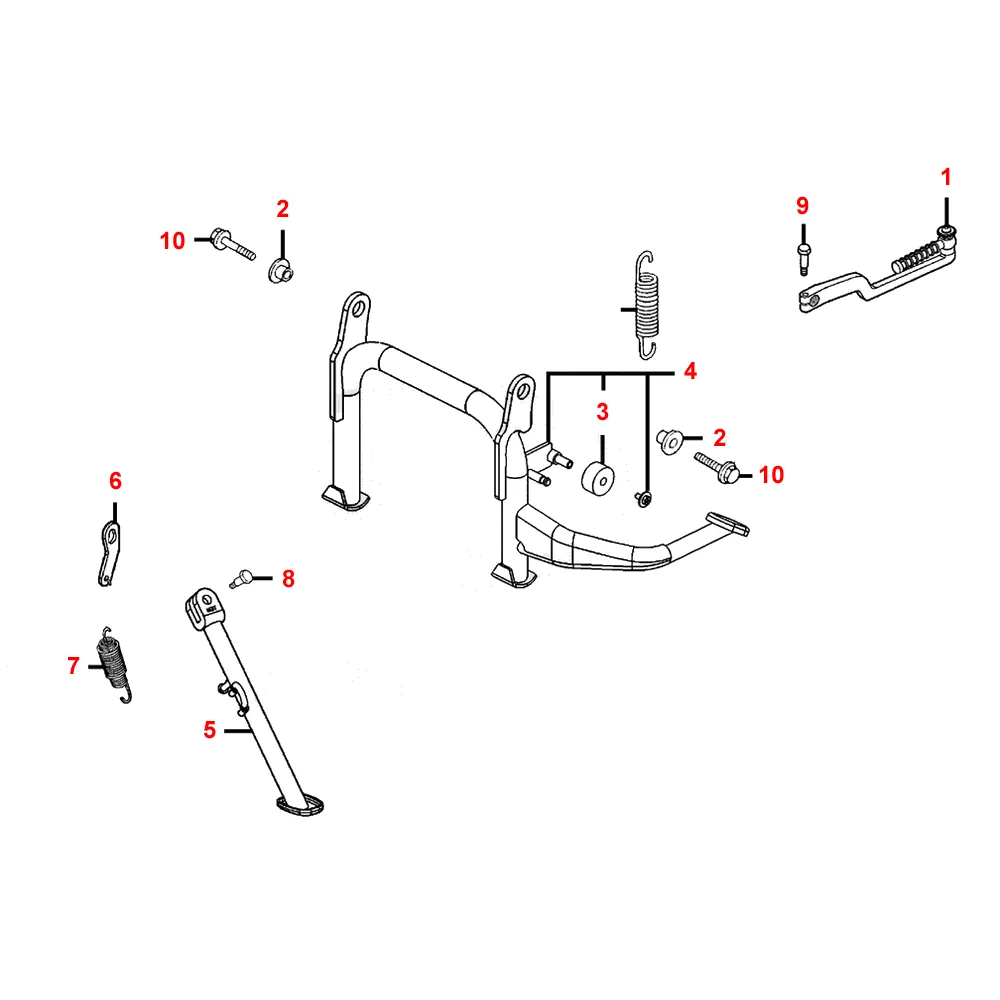 1
9
2
10
4
3
2
10
6
8
7
5