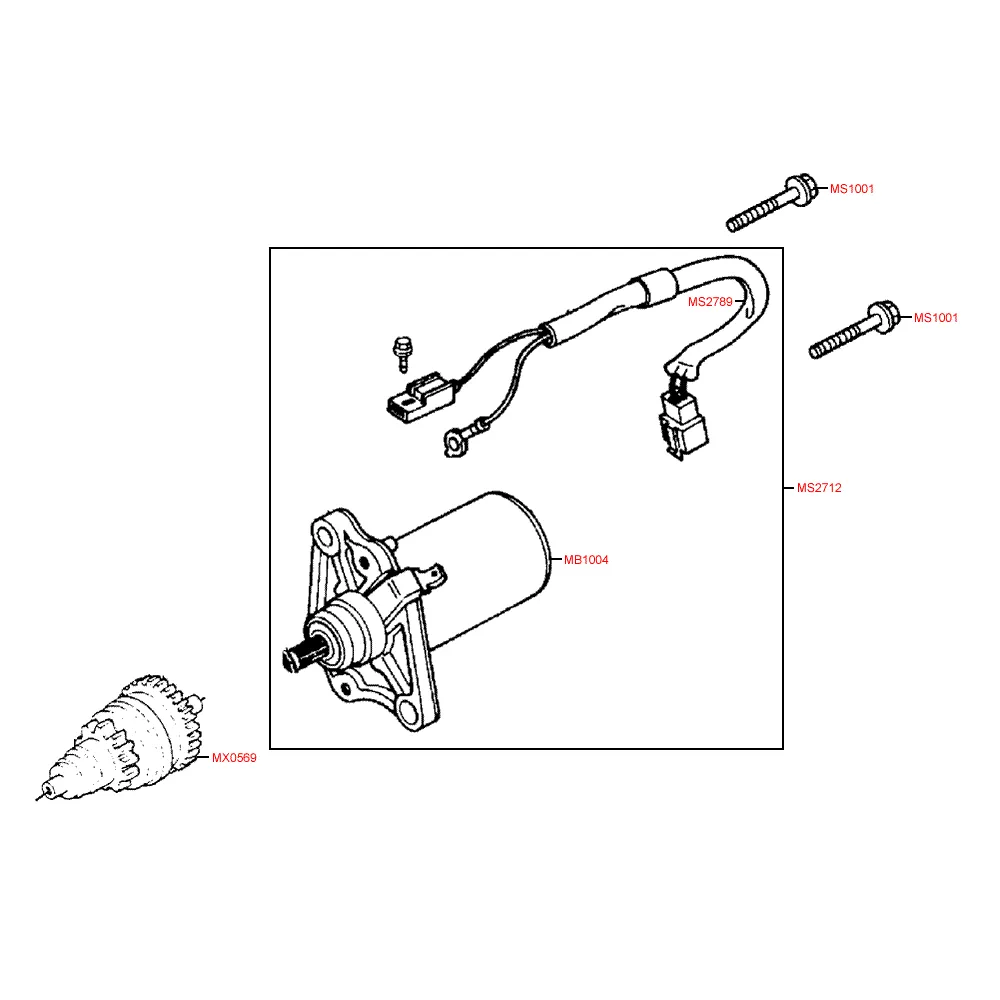 MS1001
MS2789
MS1001
MS2712
MB1004
MX0569