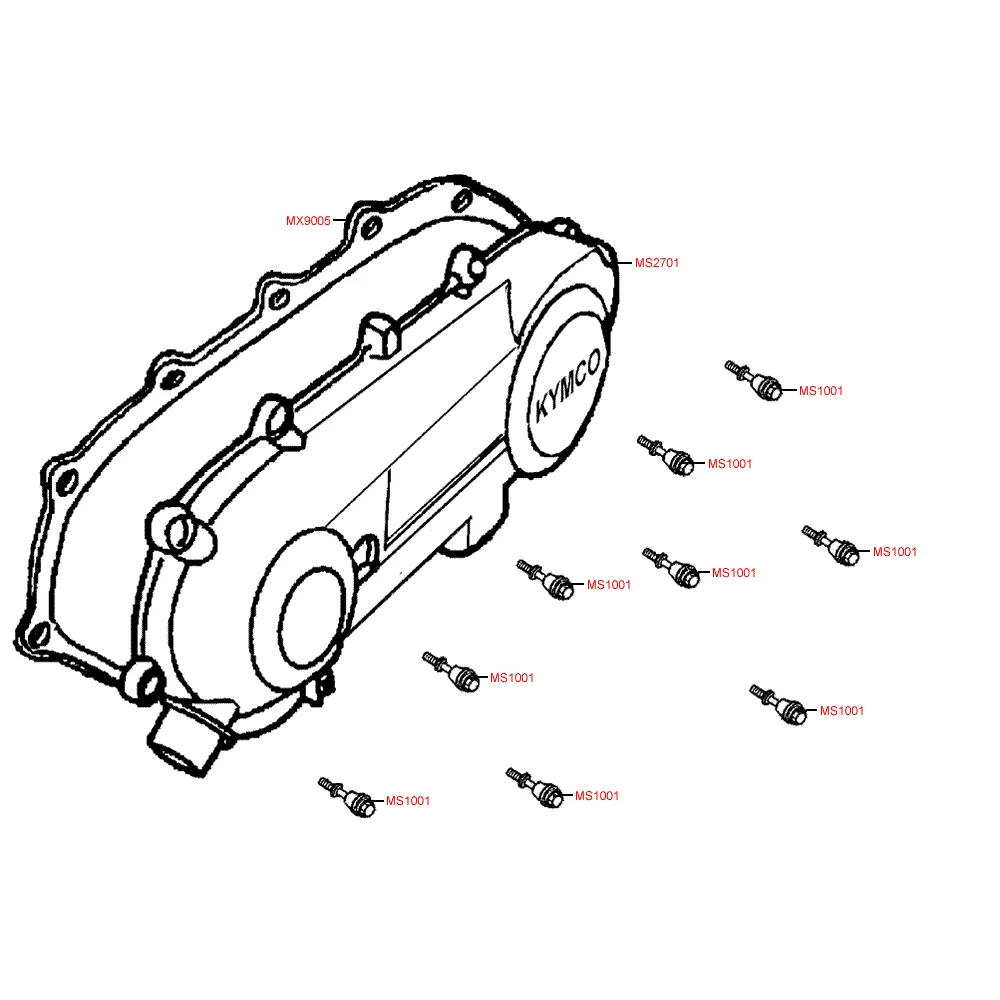 MX9005
MS2701
KYMCO
MS1001
MS1001
MS1001
MS1001
MS1001
MS1001
MS1001
MS1001
MS1001